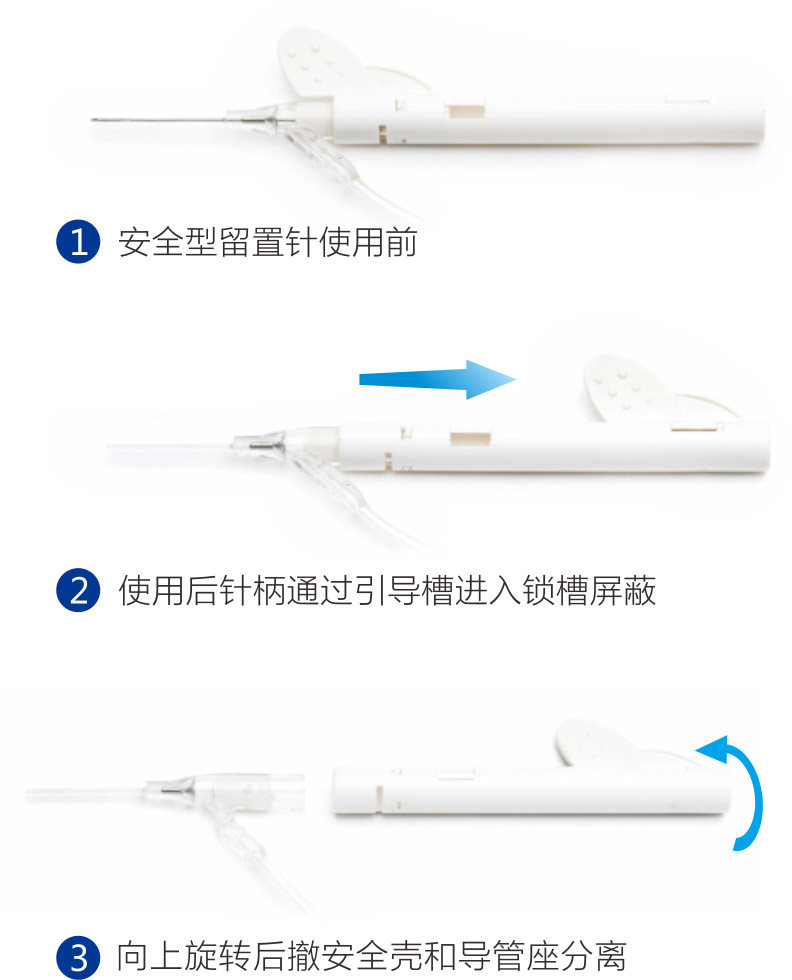 1 安全型留置针使用前

2 使用后针柄通过引导槽进入锁槽屏蔽

3 向上旋转后撤安全壳和导管座分离